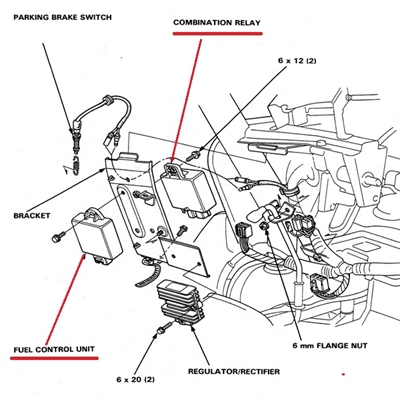 PARKING BRAKE SWITCH

COMBINATION RELAY

6 x 12 (2)

BRACKET

FUEL CONTROL UNIT

6 x 20 (2)

REGULATOR/RECTIFIER

6 mm FLANGE NUT